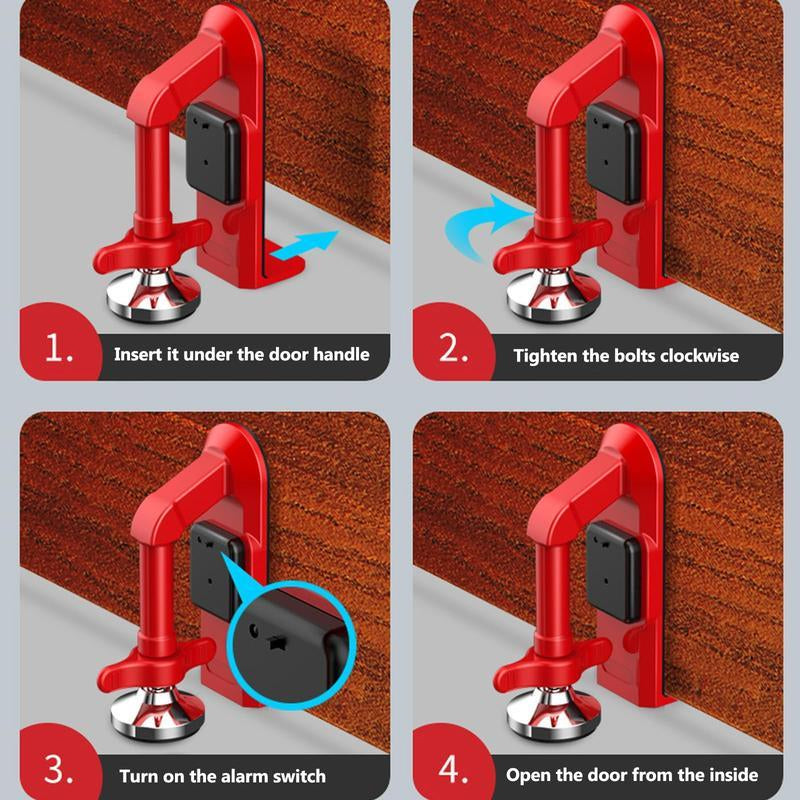 1. Insert it under the door handle

2. Tighten the bolts clockwise

3. Turn on the alarm switch

4. Open the door from the inside